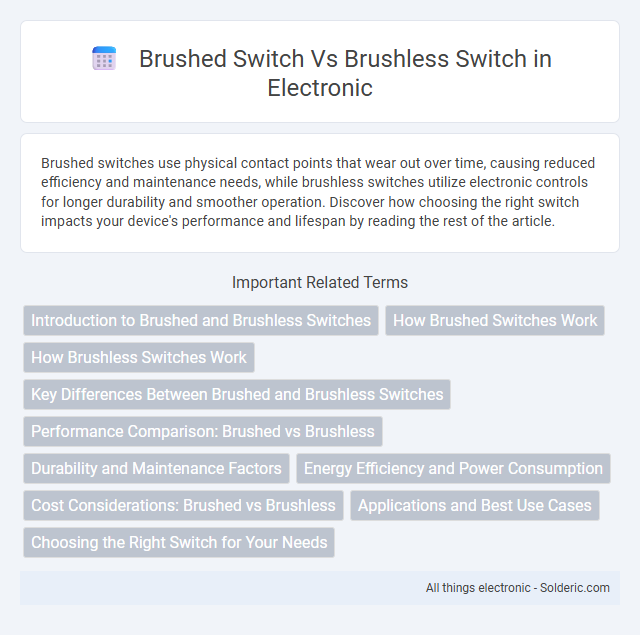 Brushed Switch Vs Brushless Switch in Electronic

Brushed switches use physical contact points that wear out over time, causing reduced efficiency and maintenance needs, while brushless switches utilize electronic controls for longer durability and smoother operation. Discover how choosing the right switch impacts your device's performance and lifespan by reading the rest of the article.

Important Related Terms

Introduction to Brushed and Brushless Switches
How Brushed Switches Work
How Brushless Switches Work
Key Differences Between Brushed and Brushless Switches
Performance Comparison: Brushed vs Brushless
Durability and Maintenance Factors
Energy Efficiency and Power Consumption
Cost Considerations: Brushed vs Brushless
Applications and Best Use Cases
Choosing the Right Switch for Your Needs

All things electronic - Solderic.com