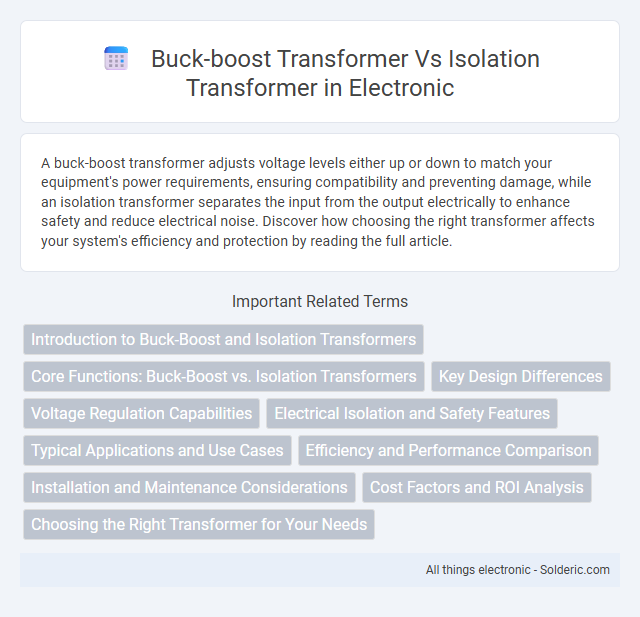 Buck-boost Transformer Vs Isolation Transformer in Electronic

A buck-boost transformer adjusts voltage levels either up or down to match your equipment's power requirements, ensuring compatibility and preventing damage, while an isolation transformer separates the input from the output electrically to enhance safety and reduce electrical noise. Discover how choosing the right transformer affects your system's efficiency and protection by reading the full article.

Important Related Terms

Introduction to Buck-Boost and Isolation Transformers

Core Functions: Buck-Boost vs. Isolation Transformers

Key Design Differences

Voltage Regulation Capabilities

Electrical Isolation and Safety Features

Typical Applications and Use Cases

Efficiency and Performance Comparison

Installation and Maintenance Considerations

Cost Factors and ROI Analysis

Choosing the Right Transformer for Your Needs

All things electronic - Solderic.com