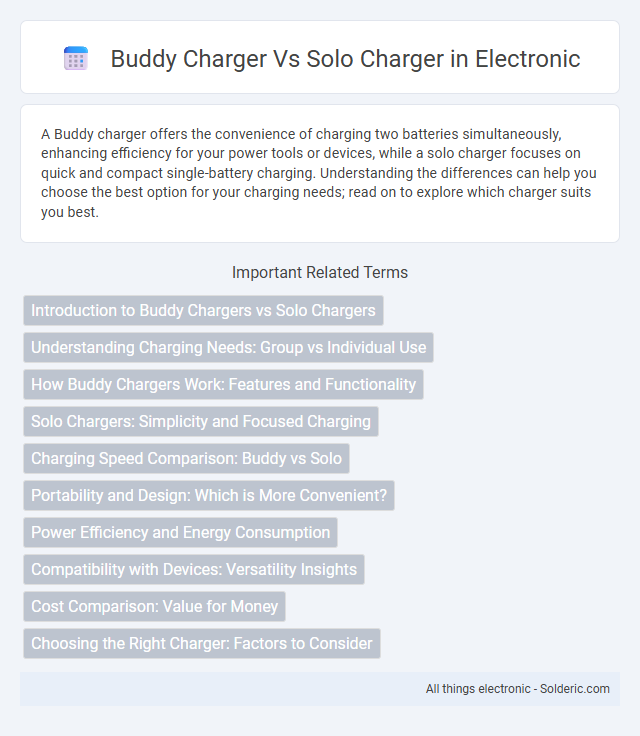 Buddy Charger Vs Solo Charger in Electronic

A Buddy charger offers the convenience of charging two batteries simultaneously, enhancing efficiency for your power tools or devices, while a solo charger focuses on quick and compact single-battery charging. Understanding the differences can help you choose the best option for your charging needs; read on to explore which charger suits you best.

Important Related Terms

Introduction to Buddy Chargers vs Solo Chargers

Understanding Charging Needs: Group vs Individual Use

How Buddy Chargers Work: Features and Functionality

Solo Chargers: Simplicity and Focused Charging

Charging Speed Comparison: Buddy vs Solo

Portability and Design: Which is More Convenient?

Power Efficiency and Energy Consumption

Compatibility with Devices: Versatility Insights

Cost Comparison: Value for Money

Choosing the Right Charger: Factors to Consider

All things electronic - Solderic.com