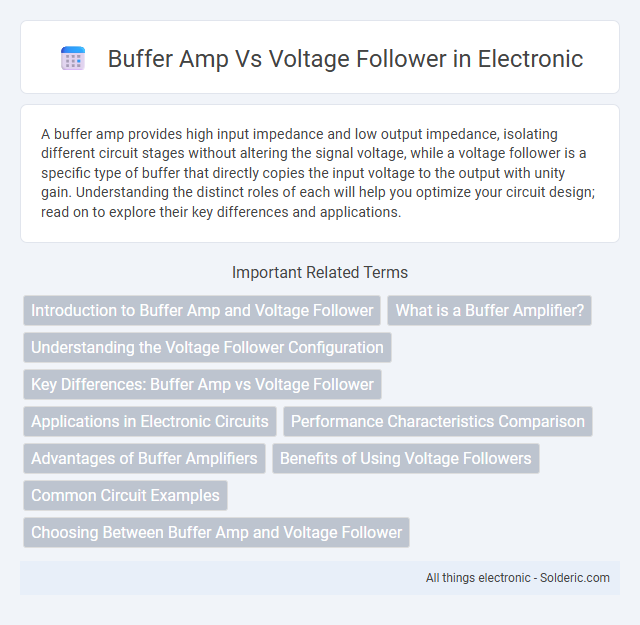 Buffer Amp Vs Voltage Follower in Electronic

A buffer amp provides high input impedance and low output impedance, isolating different circuit stages without altering the signal voltage, while a voltage follower is a specific type of buffer that directly copies the input voltage to the output with unity gain. Understanding the distinct roles of each will help you optimize your circuit design; read on to explore their key differences and applications.

Important Related Terms

Introduction to Buffer Amp and Voltage Follower

What is a Buffer Amplifier?

Understanding the Voltage Follower Configuration

Key Differences: Buffer Amp vs Voltage Follower

Applications in Electronic Circuits

Performance Characteristics Comparison

Advantages of Buffer Amplifiers

Benefits of Using Voltage Followers

Common Circuit Examples

Choosing Between Buffer Amp and Voltage Follower

All things electronic - Solderic.com