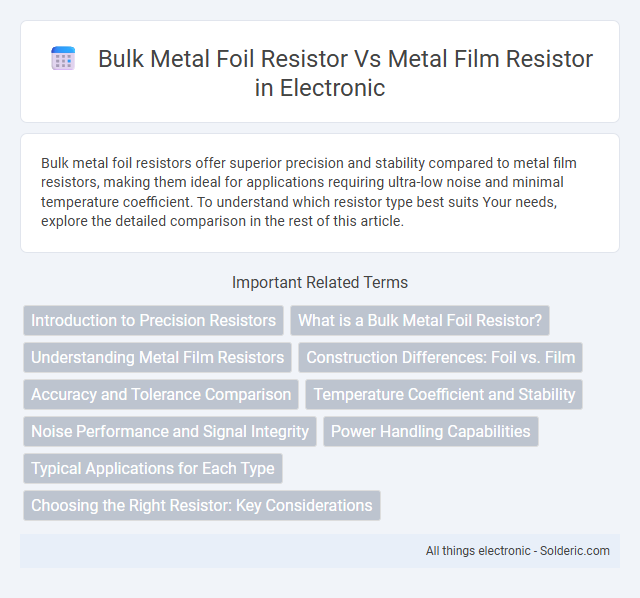 Bulk Metal Foil Resistor Vs Metal Film Resistor in Electronic

Bulk metal foil resistors offer superior precision and stability compared to metal film resistors, making them ideal for applications requiring ultra-low noise and minimal temperature coefficient. To understand which resistor type best suits Your needs, explore the detailed comparison in the rest of this article.

Important Related Terms

Introduction to Precision Resistors

What is a Bulk Metal Foil Resistor?

Understanding Metal Film Resistors

Construction Differences: Foil vs. Film

Accuracy and Tolerance Comparison

Temperature Coefficient and Stability

Noise Performance and Signal Integrity

Power Handling Capabilities

Typical Applications for Each Type

Choosing the Right Resistor: Key Considerations

All things electronic - Solderic.com