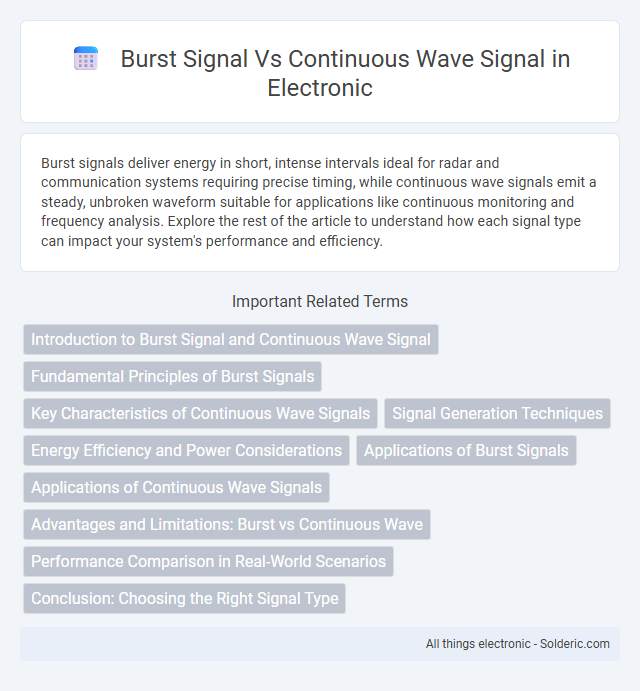 Burst Signal Vs Continuous Wave Signal in Electronic

Burst signals deliver energy in short, intense intervals ideal for radar and communication systems requiring precise timing, while continuous wave signals emit a steady, unbroken waveform suitable for applications like continuous monitoring and frequency analysis. Explore the rest of the article to understand how each signal type can impact your system's performance and efficiency.

Important Related Terms

Introduction to Burst Signal and Continuous Wave Signal

Fundamental Principles of Burst Signals

Key Characteristics of Continuous Wave Signals

Signal Generation Techniques

Energy Efficiency and Power Considerations

Applications of Burst Signals

Applications of Continuous Wave Signals

Advantages and Limitations: Burst vs Continuous Wave

Performance Comparison in Real-World Scenarios

Conclusion: Choosing the Right Signal Type

All things electronic - Solderic.com