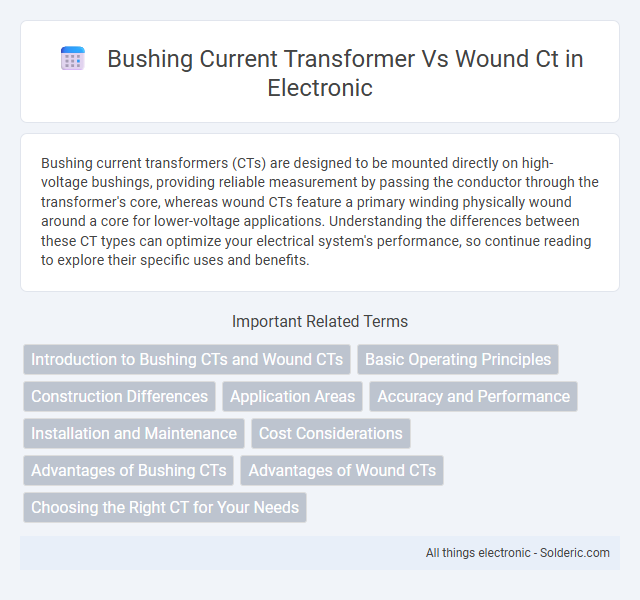 Bushing Current Transformer Vs Wound Ct in Electronic

Bushing current transformers (CTs) are designed to be mounted directly on high-voltage bushings, providing reliable measurement by passing the conductor through the transformer's core, whereas wound CTs feature a primary winding physically wound around a core for lower-voltage applications. Understanding the differences between these CT types can optimize your electrical system's performance, so continue reading to explore their specific uses and benefits.

Important Related Terms

Introduction to Bushing CTs and Wound CTs

Basic Operating Principles

Construction Differences

Application Areas

Accuracy and Performance

Installation and Maintenance

Cost Considerations

Advantages of Bushing CTs

Advantages of Wound CTs

Choosing the Right CT for Your Needs

All things electronic - Solderic.com