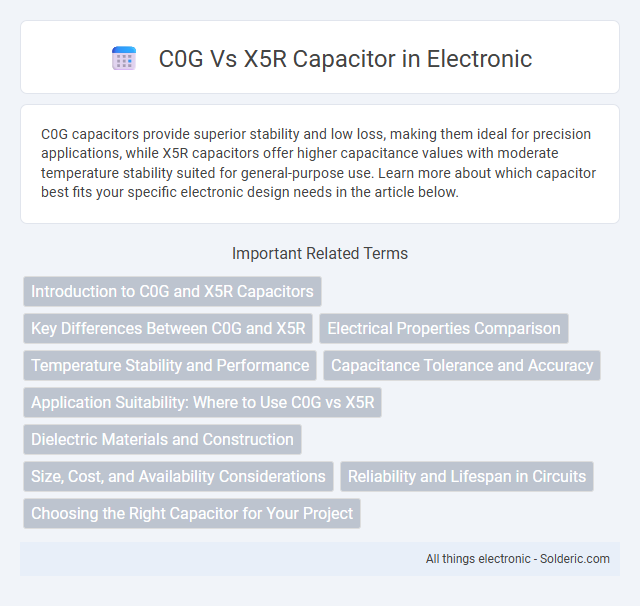 C0G Vs X5R Capacitor in Electronic

C0G capacitors provide superior stability and low loss, making them ideal for precision applications, while X5R capacitors offer higher capacitance values with moderate temperature stability suited for general-purpose use. Learn more about which capacitor best fits your specific electronic design needs in the article below.

Important Related Terms

Introduction to C0G and X5R Capacitors

Key Differences Between C0G and X5R

Electrical Properties Comparison

Temperature Stability and Performance

Capacitance Tolerance and Accuracy

Application Suitability: Where to Use C0G vs X5R

Dielectric Materials and Construction

Size, Cost, and Availability Considerations

Reliability and Lifespan in Circuits

Choosing the Right Capacitor for Your Project

All things electronic - Solderic.com