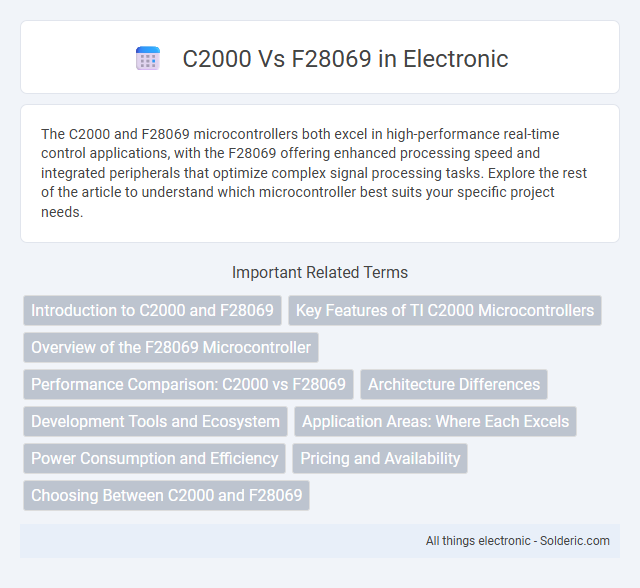 C2000 Vs F28069 in Electronic

The C2000 and F28069 microcontrollers both excel in high-performance real-time control applications, with the F28069 offering enhanced processing speed and integrated peripherals that optimize complex signal processing tasks. Explore the rest of the article to understand which microcontroller best suits your specific project needs.

Important Related Terms

Introduction to C2000 and F28069

Key Features of TI C2000 Microcontrollers

Overview of the F28069 Microcontroller

Performance Comparison: C2000 vs F28069

Architecture Differences

Development Tools and Ecosystem

Application Areas: Where Each Excels

Power Consumption and Efficiency

Pricing and Availability

Choosing Between C2000 and F28069

All things electronic - Solderic.com