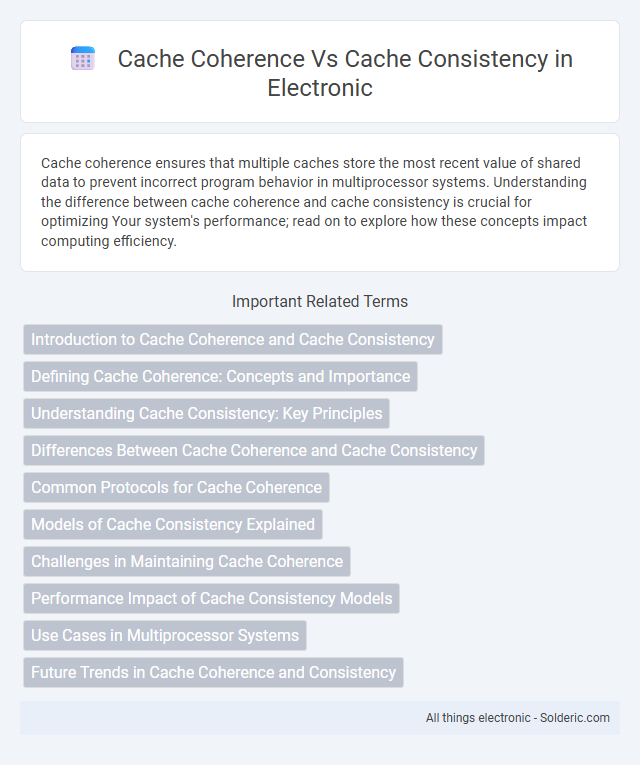 Cache Coherence Vs Cache Consistency in Electronic

Cache coherence ensures that multiple caches store the most recent value of shared data to prevent incorrect program behavior in multiprocessor systems. Understanding the difference between cache coherence and cache consistency is crucial for optimizing Your system's performance; read on to explore how these concepts impact computing efficiency.

Important Related Terms

Introduction to Cache Coherence and Cache Consistency

Defining Cache Coherence: Concepts and Importance

Understanding Cache Consistency: Key Principles

Differences Between Cache Coherence and Cache Consistency

Common Protocols for Cache Coherence

Models of Cache Consistency Explained

Challenges in Maintaining Cache Coherence

Performance Impact of Cache Consistency Models

Use Cases in Multiprocessor Systems

Future Trends in Cache Coherence and Consistency

All things electronic - Solderic.com