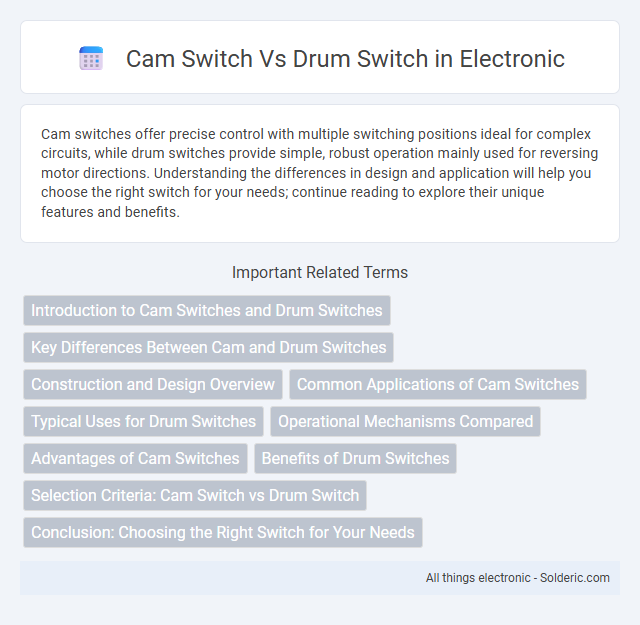 Cam Switch Vs Drum Switch in Electronic

Cam switches offer precise control with multiple switching positions ideal for complex circuits, while drum switches provide simple, robust operation mainly used for reversing motor directions. Understanding the differences in design and application will help you choose the right switch for your needs; continue reading to explore their unique features and benefits.

Important Related Terms

Introduction to Cam Switches and Drum Switches

Key Differences Between Cam and Drum Switches

Construction and Design Overview

Common Applications of Cam Switches

Typical Uses for Drum Switches

Operational Mechanisms Compared

Advantages of Cam Switches

Benefits of Drum Switches

Selection Criteria: Cam Switch vs Drum Switch

Conclusion: Choosing the Right Switch for Your Needs

All things electronic - Solderic.com