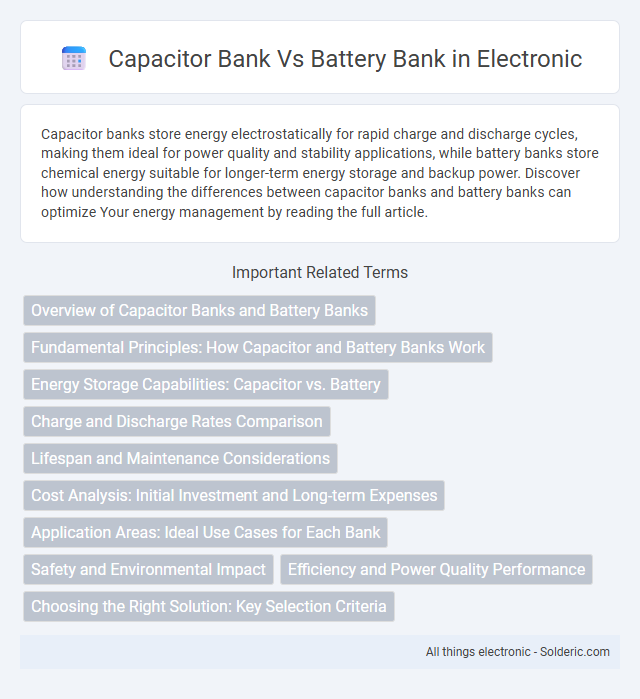 Capacitor Bank Vs Battery Bank in Electronic

Capacitor banks store energy electrostatically for rapid charge and discharge cycles, making them ideal for power quality and stability applications, while battery banks store chemical energy suitable for longer-term energy storage and backup power. Discover how understanding the differences between capacitor banks and battery banks can optimize Your energy management by reading the full article.

Important Related Terms

Overview of Capacitor Banks and Battery Banks

Fundamental Principles: How Capacitor and Battery Banks Work

Energy Storage Capabilities: Capacitor vs. Battery

Charge and Discharge Rates Comparison

Lifespan and Maintenance Considerations

Cost Analysis: Initial Investment and Long-term Expenses

Application Areas: Ideal Use Cases for Each Bank

Safety and Environmental Impact

Efficiency and Power Quality Performance

Choosing the Right Solution: Key Selection Criteria

All things electronic - Solderic.com