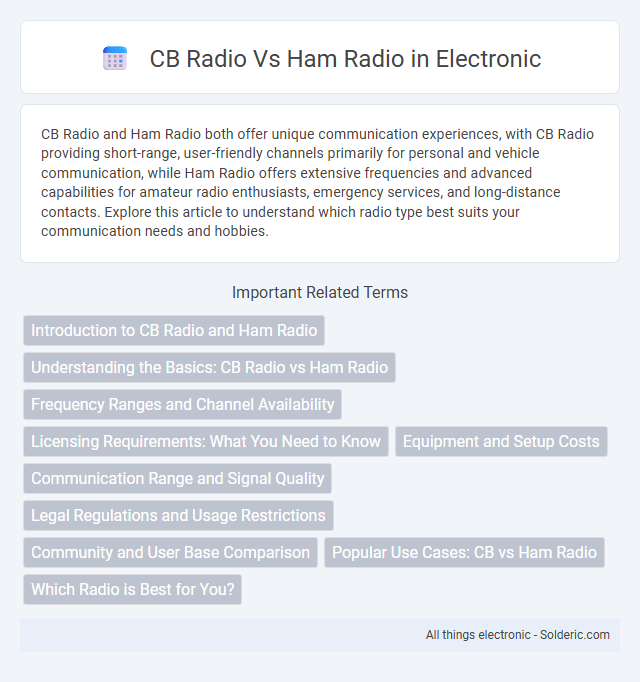 CB Radio Vs Ham Radio in Electronic

CB Radio and Ham Radio both offer unique communication experiences, with CB Radio providing short-range, user-friendly channels primarily for personal and vehicle communication, while Ham Radio offers extensive frequencies and advanced capabilities for amateur radio enthusiasts, emergency services, and long-distance contacts. Explore this article to understand which radio type best suits your communication needs and hobbies.

Important Related Terms

Introduction to CB Radio and Ham Radio

Understanding the Basics: CB Radio vs Ham Radio

Frequency Ranges and Channel Availability

Licensing Requirements: What You Need to Know

Equipment and Setup Costs

Communication Range and Signal Quality

Legal Regulations and Usage Restrictions

Community and User Base Comparison

Popular Use Cases: CB vs Ham Radio

Which Radio is Best for You?

All things electronic - Solderic.com