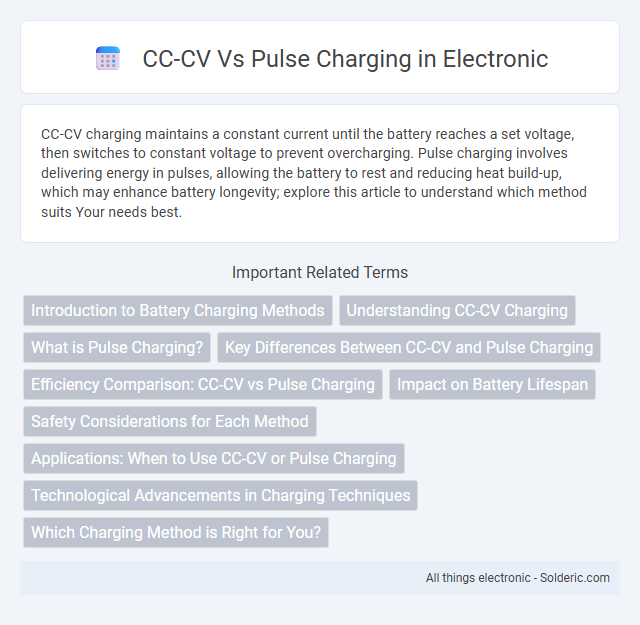 CC-CV Vs Pulse Charging in Electronic

CC-CV charging maintains a constant current until the battery reaches a set voltage, then switches to constant voltage to prevent overcharging. Pulse charging involves delivering energy in pulses, allowing the battery to rest and reducing heat build-up, which may enhance battery longevity; explore this article to understand which method suits Your needs best.

Important Related Terms

Introduction to Battery Charging Methods

Understanding CC-CV Charging

What is Pulse Charging?

Key Differences Between CC-CV and Pulse Charging

Efficiency Comparison: CC-CV vs Pulse Charging

Impact on Battery Lifespan

Safety Considerations for Each Method

Applications: When to Use CC-CV or Pulse Charging

Technological Advancements in Charging Techniques

Which Charging Method is Right for You?

All things electronic - Solderic.com