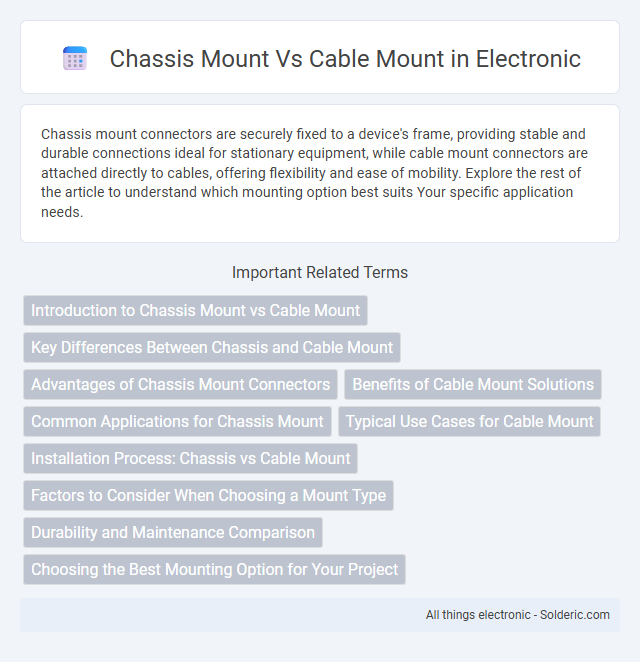 Chassis Mount Vs Cable Mount in Electronic

Chassis mount connectors are securely fixed to a device's frame, providing stable and durable connections ideal for stationary equipment, while cable mount connectors are attached directly to cables, offering flexibility and ease of mobility. Explore the rest of the article to understand which mounting option best suits Your specific application needs.

Important Related Terms

Introduction to Chassis Mount vs Cable Mount

Key Differences Between Chassis and Cable Mount

Advantages of Chassis Mount Connectors

Benefits of Cable Mount Solutions

Common Applications for Chassis Mount

Typical Use Cases for Cable Mount

Installation Process: Chassis vs Cable Mount

Factors to Consider When Choosing a Mount Type

Durability and Maintenance Comparison

Choosing the Best Mounting Option for Your Project

All things electronic - Solderic.com