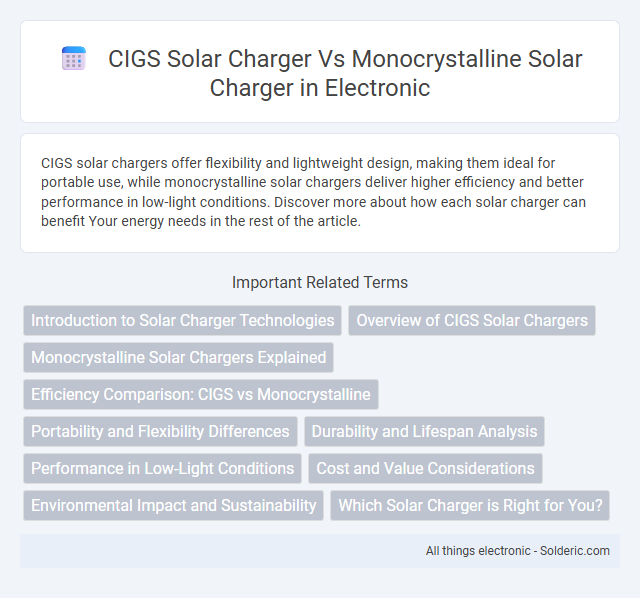 CIGS Solar Charger Vs Monocrystalline Solar Charger in Electronic

CIGS solar chargers offer flexibility and lightweight design, making them ideal for portable use, while monocrystalline solar chargers deliver higher efficiency and better performance in low-light conditions. Discover more about how each solar charger can benefit Your energy needs in the rest of the article.

Important Related Terms

Introduction to Solar Charger Technologies

Overview of CIGS Solar Chargers

Monocrystalline Solar Chargers Explained

Efficiency Comparison: CIGS vs Monocrystalline

Portability and Flexibility Differences

Durability and Lifespan Analysis

Performance in Low-Light Conditions

Cost and Value Considerations

Environmental Impact and Sustainability

Which Solar Charger is Right for You?

All things electronic - Solderic.com