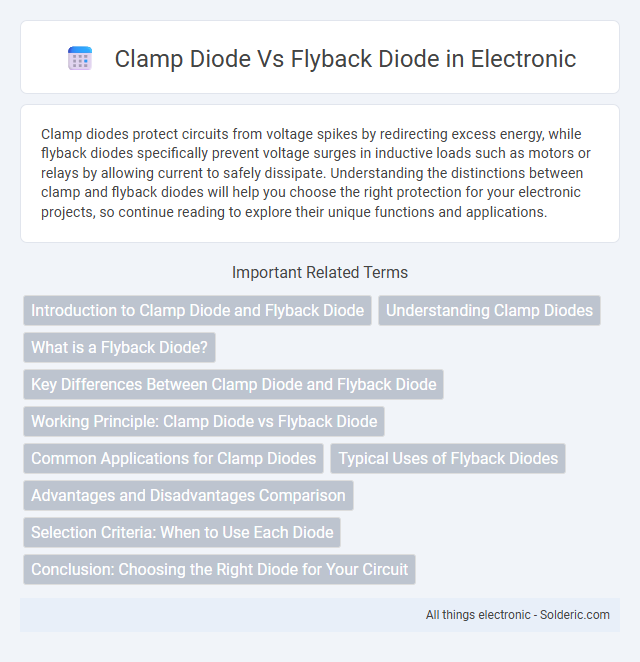 Clamp Diode Vs Flyback Diode in Electronic

Clamp diodes protect circuits from voltage spikes by redirecting excess energy, while flyback diodes specifically prevent voltage surges in inductive loads such as motors or relays by allowing current to safely dissipate. Understanding the distinctions between clamp and flyback diodes will help you choose the right protection for your electronic projects, so continue reading to explore their unique functions and applications.

Important Related Terms

Introduction to Clamp Diode and Flyback Diode

Understanding Clamp Diodes

What is a Flyback Diode?

Key Differences Between Clamp Diode and Flyback Diode

Working Principle: Clamp Diode vs Flyback Diode

Common Applications for Clamp Diodes

Typical Uses of Flyback Diodes

Advantages and Disadvantages Comparison

Selection Criteria: When to Use Each Diode

Conclusion: Choosing the Right Diode for Your Circuit

All things electronic - Solderic.com