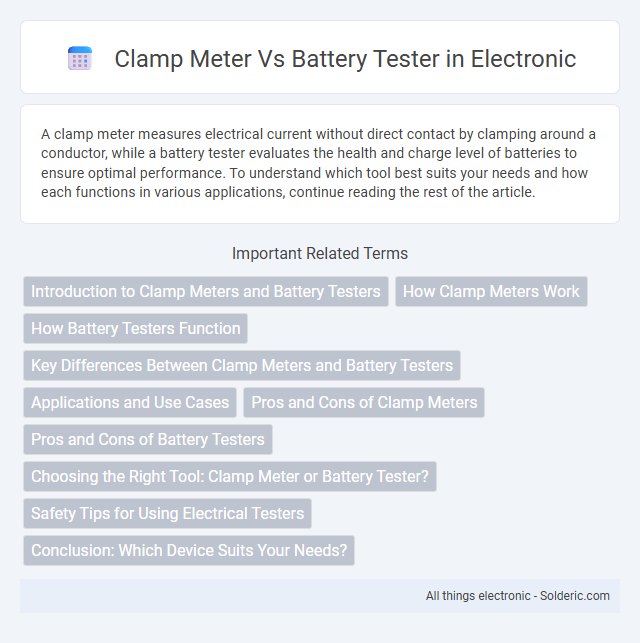 Clamp Meter Vs Battery Tester in Electronic

A clamp meter measures electrical current without direct contact by clamping around a conductor, while a battery tester evaluates the health and charge level of batteries to ensure optimal performance. To understand which tool best suits your needs and how each functions in various applications, continue reading the rest of the article.

Important Related Terms

Introduction to Clamp Meters and Battery Testers

How Clamp Meters Work

How Battery Testers Function

Key Differences Between Clamp Meters and Battery Testers

Applications and Use Cases

Pros and Cons of Clamp Meters

Pros and Cons of Battery Testers

Choosing the Right Tool: Clamp Meter or Battery Tester?

Safety Tips for Using Electrical Testers

Conclusion: Which Device Suits Your Needs?

All things electronic - Solderic.com