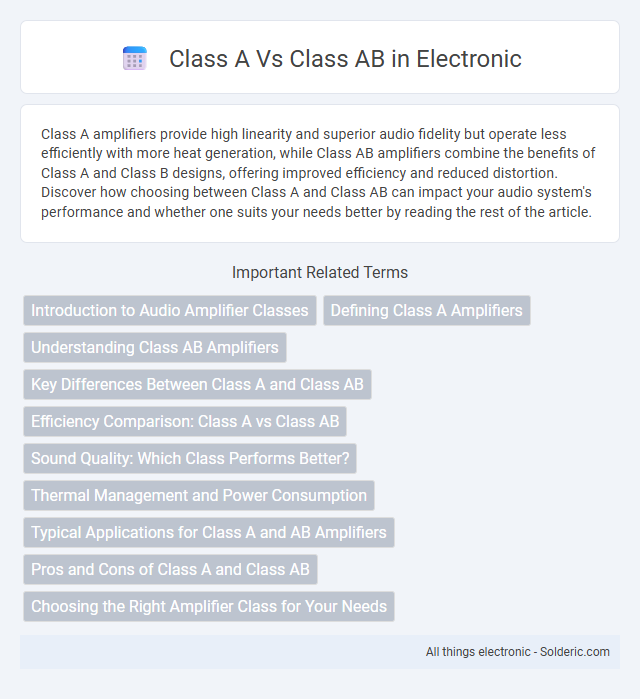 Class A Vs Class AB in Electronic

Class A amplifiers provide high linearity and superior audio fidelity but operate less efficiently with more heat generation, while Class AB amplifiers combine the benefits of Class A and Class B designs, offering improved efficiency and reduced distortion. Discover how choosing between Class A and Class AB can impact your audio system's performance and whether one suits your needs better by reading the rest of the article.

Important Related Terms

Introduction to Audio Amplifier Classes

Defining Class A Amplifiers

Understanding Class AB Amplifiers

Key Differences Between Class A and Class AB

Efficiency Comparison: Class A vs Class AB

Sound Quality: Which Class Performs Better?

Thermal Management and Power Consumption

Typical Applications for Class A and AB Amplifiers

Pros and Cons of Class A and Class AB

Choosing the Right Amplifier Class for Your Needs

All things electronic - Solderic.com