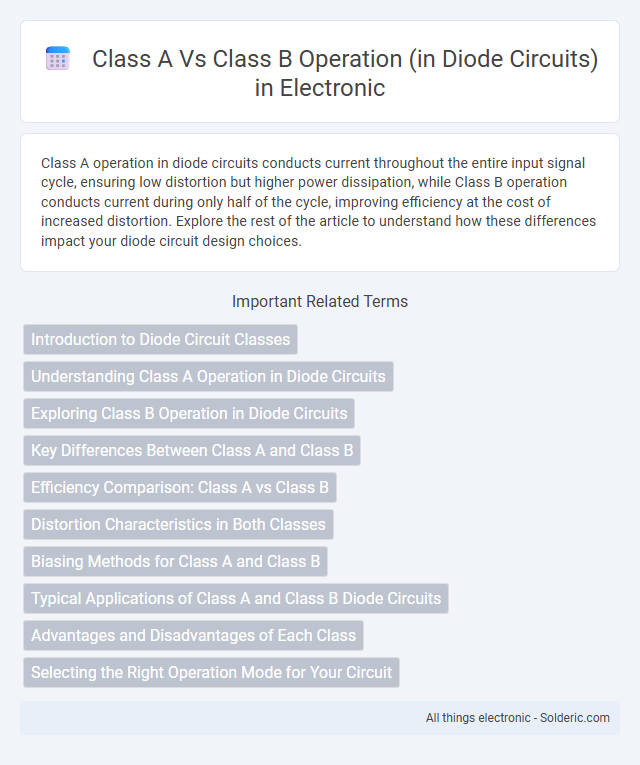 Class A Vs Class B Operation (in Diode Circuits) in Electronic

Class A operation in diode circuits conducts current throughout the entire input signal cycle, ensuring low distortion but higher power dissipation, while Class B operation conducts current during only half of the cycle, improving efficiency at the cost of increased distortion. Explore the rest of the article to understand how these differences impact your diode circuit design choices.

Important Related Terms

Introduction to Diode Circuit Classes

Understanding Class A Operation in Diode Circuits

Exploring Class B Operation in Diode Circuits

Key Differences Between Class A and Class B

Efficiency Comparison: Class A vs Class B

Distortion Characteristics in Both Classes

Biasing Methods for Class A and Class B

Typical Applications of Class A and Class B Diode Circuits

Advantages and Disadvantages of Each Class

Selecting the Right Operation Mode for Your Circuit

All things electronic - Solderic.com