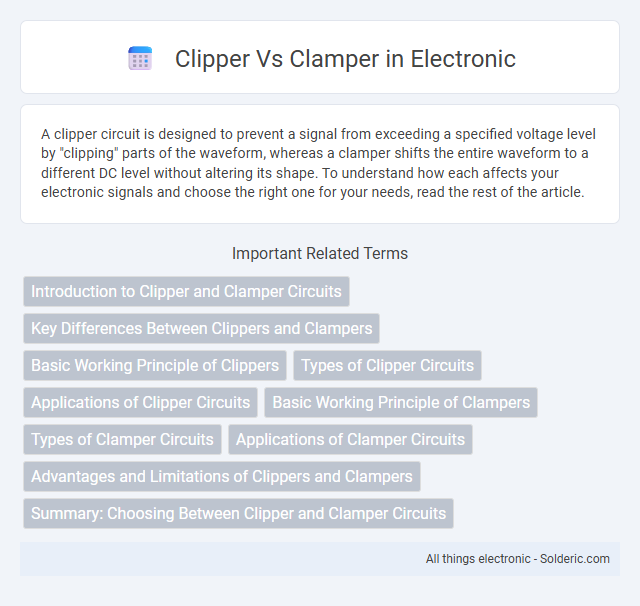 Clipper Vs Clamper in Electronic

A clipper circuit is designed to prevent a signal from exceeding a specified voltage level by "clipping" parts of the waveform, whereas a clamper shifts the entire waveform to a different DC level without altering its shape. To understand how each affects your electronic signals and choose the right one for your needs, read the rest of the article.

Important Related Terms

Introduction to Clipper and Clamper Circuits

Key Differences Between Clippers and Clampers

Basic Working Principle of Clippers

Types of Clipper Circuits

Applications of Clipper Circuits

Basic Working Principle of Clampers

Types of Clamper Circuits

Applications of Clamper Circuits

Advantages and Limitations of Clippers and Clampers

Summary: Choosing Between Clipper and Clamper Circuits

All things electronic - Solderic.com