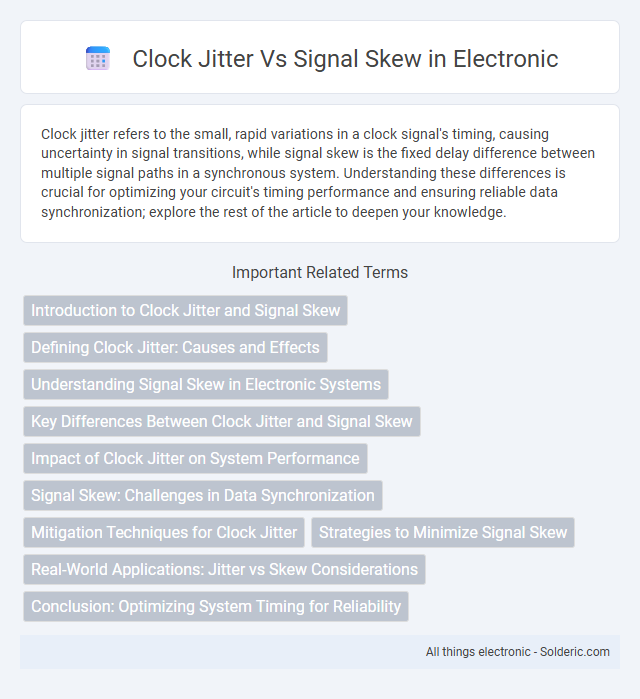 Clock Jitter Vs Signal Skew in Electronic

Clock jitter refers to the small, rapid variations in a clock signal's timing, causing uncertainty in signal transitions, while signal skew is the fixed delay difference between multiple signal paths in a synchronous system. Understanding these differences is crucial for optimizing your circuit's timing performance and ensuring reliable data synchronization; explore the rest of the article to deepen your knowledge.

Important Related Terms

Introduction to Clock Jitter and Signal Skew

Defining Clock Jitter: Causes and Effects

Understanding Signal Skew in Electronic Systems

Key Differences Between Clock Jitter and Signal Skew

Impact of Clock Jitter on System Performance

Signal Skew: Challenges in Data Synchronization

Mitigation Techniques for Clock Jitter

Strategies to Minimize Signal Skew

Real-World Applications: Jitter vs Skew Considerations

Conclusion: Optimizing System Timing for Reliability

All things electronic - Solderic.com