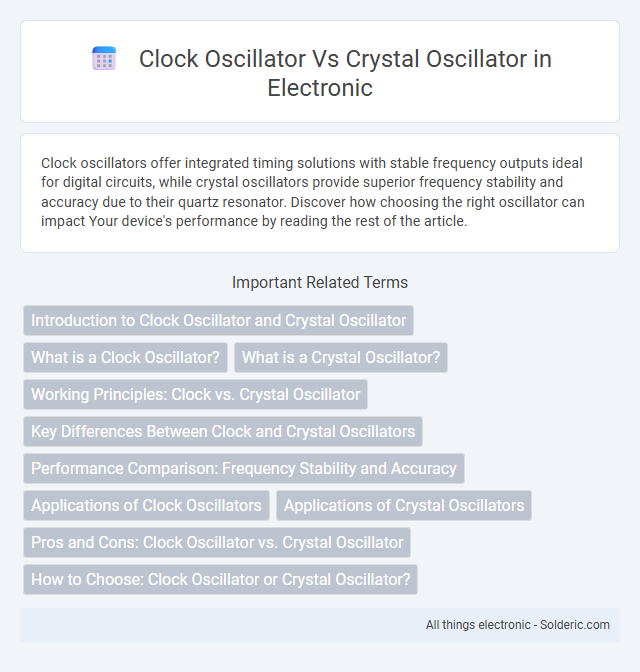 Clock Oscillator Vs Crystal Oscillator in Electronic

Clock oscillators offer integrated timing solutions with stable frequency outputs ideal for digital circuits, while crystal oscillators provide superior frequency stability and accuracy due to their quartz resonator. Discover how choosing the right oscillator can impact Your device's performance by reading the rest of the article.

Important Related Terms

Introduction to Clock Oscillator and Crystal Oscillator

What is a Clock Oscillator?

What is a Crystal Oscillator?

Working Principles: Clock vs. Crystal Oscillator

Key Differences Between Clock and Crystal Oscillators

Performance Comparison: Frequency Stability and Accuracy

Applications of Clock Oscillators

Applications of Crystal Oscillators

Pros and Cons: Clock Oscillator vs. Crystal Oscillator

How to Choose: Clock Oscillator or Crystal Oscillator?

All things electronic - Solderic.com