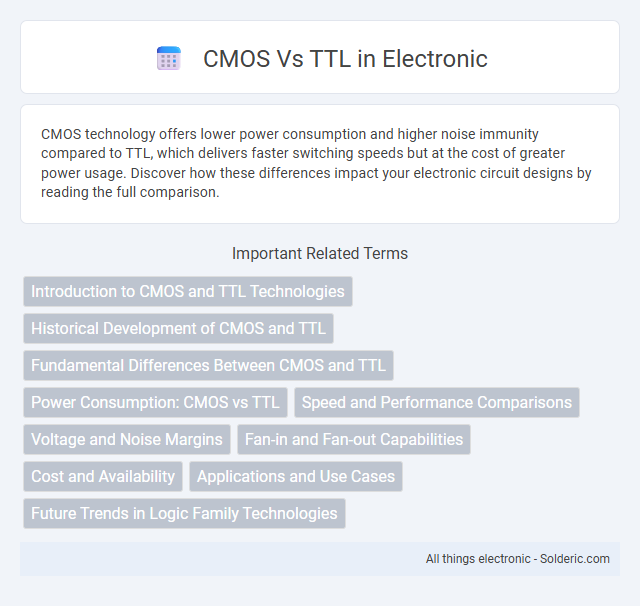 CMOS Vs TTL in Electronic

CMOS technology offers lower power consumption and higher noise immunity compared to TTL, which delivers faster switching speeds but at the cost of greater power usage. Discover how these differences impact your electronic circuit designs by reading the full comparison.

Important Related Terms

Introduction to CMOS and TTL Technologies

Historical Development of CMOS and TTL

Fundamental Differences Between CMOS and TTL

Power Consumption: CMOS vs TTL

Speed and Performance Comparisons

Voltage and Noise Margins

Fan-in and Fan-out Capabilities

Cost and Availability

Applications and Use Cases

Future Trends in Logic Family Technologies

All things electronic - Solderic.com