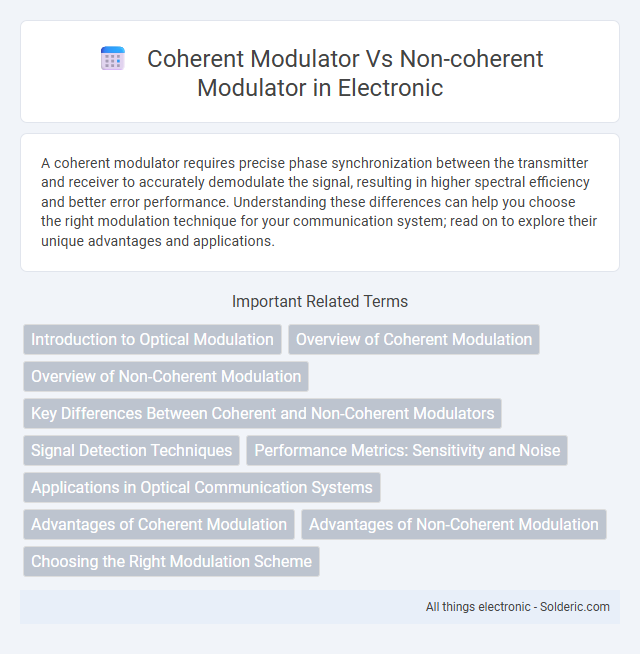 Coherent Modulator Vs Non-coherent Modulator in Electronic

A coherent modulator requires precise phase synchronization between the transmitter and receiver to accurately demodulate the signal, resulting in higher spectral efficiency and better error performance. Understanding these differences can help you choose the right modulation technique for your communication system; read on to explore their unique advantages and applications.

Important Related Terms

Introduction to Optical Modulation

Overview of Coherent Modulation

Overview of Non-Coherent Modulation

Key Differences Between Coherent and Non-Coherent Modulators

Signal Detection Techniques

Performance Metrics: Sensitivity and Noise

Applications in Optical Communication Systems

Advantages of Coherent Modulation

Advantages of Non-Coherent Modulation

Choosing the Right Modulation Scheme

All things electronic - Solderic.com