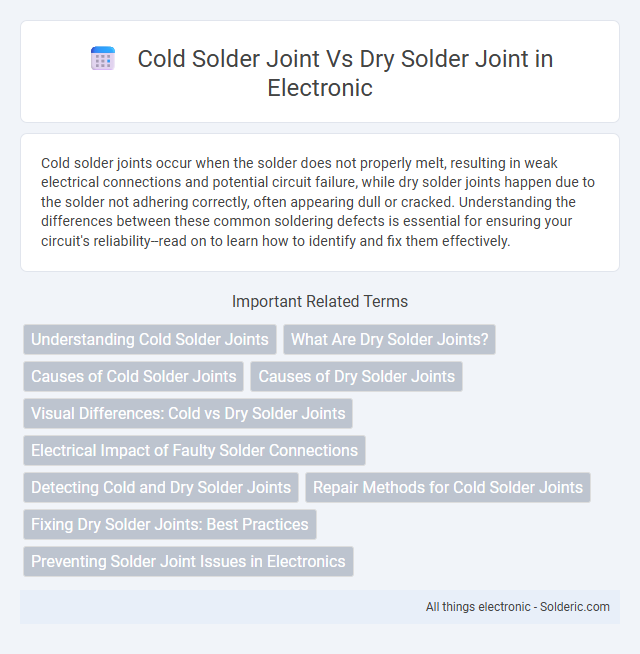 Cold Solder Joint Vs Dry Solder Joint in Electronic

Cold solder joints occur when the solder does not properly melt, resulting in weak electrical connections and potential circuit failure, while dry solder joints happen due to the solder not adhering correctly, often appearing dull or cracked. Understanding the differences between these common soldering defects is essential for ensuring your circuit's reliability--read on to learn how to identify and fix them effectively.

Important Related Terms

Understanding Cold Solder Joints

What Are Dry Solder Joints?

Causes of Cold Solder Joints

Causes of Dry Solder Joints

Visual Differences: Cold vs Dry Solder Joints

Electrical Impact of Faulty Solder Connections

Detecting Cold and Dry Solder Joints

Repair Methods for Cold Solder Joints

Fixing Dry Solder Joints: Best Practices

Preventing Solder Joint Issues in Electronics

All things electronic - Solderic.com