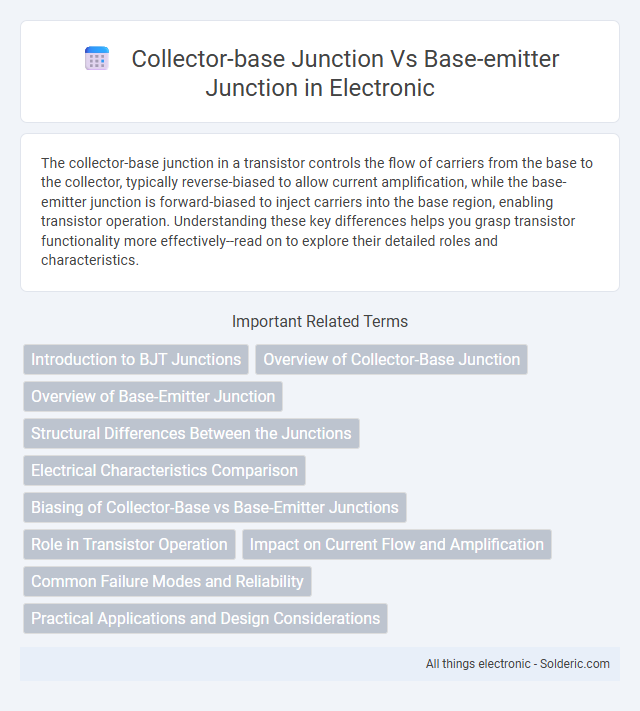 Collector-base Junction Vs Base-emitter Junction in Electronic

The collector-base junction in a transistor controls the flow of carriers from the base to the collector, typically reverse-biased to allow current amplification, while the base-emitter junction is forward-biased to inject carriers into the base region, enabling transistor operation. Understanding these key differences helps you grasp transistor functionality more effectively--read on to explore their detailed roles and characteristics.

Important Related Terms

Introduction to BJT Junctions

Overview of Collector-Base Junction

Overview of Base-Emitter Junction

Structural Differences Between the Junctions

Electrical Characteristics Comparison

Biasing of Collector-Base vs Base-Emitter Junctions

Role in Transistor Operation

Impact on Current Flow and Amplification

Common Failure Modes and Reliability

Practical Applications and Design Considerations

All things electronic - Solderic.com