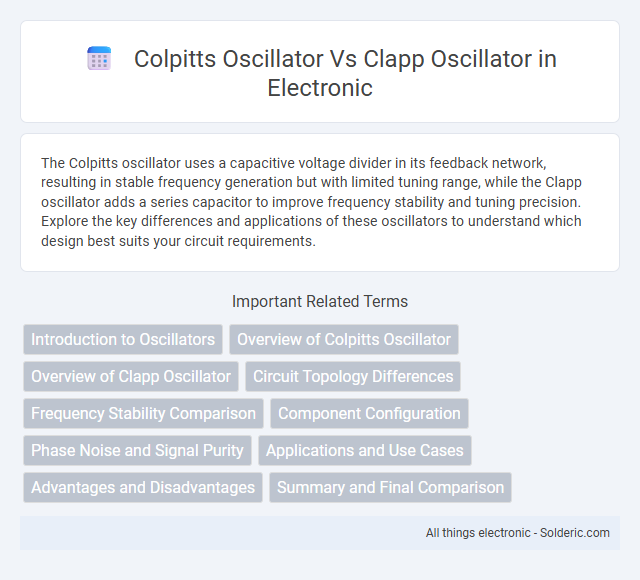 Colpitts Oscillator Vs Clapp Oscillator in Electronic

The Colpitts oscillator uses a capacitive voltage divider in its feedback network, resulting in stable frequency generation but with limited tuning range, while the Clapp oscillator adds a series capacitor to improve frequency stability and tuning precision. Explore the key differences and applications of these oscillators to understand which design best suits your circuit requirements.

Important Related Terms

Introduction to Oscillators

Overview of Colpitts Oscillator

Overview of Clapp Oscillator

Circuit Topology Differences

Frequency Stability Comparison

Component Configuration

Phase Noise and Signal Purity

Applications and Use Cases

Advantages and Disadvantages

Summary and Final Comparison

All things electronic - Solderic.com