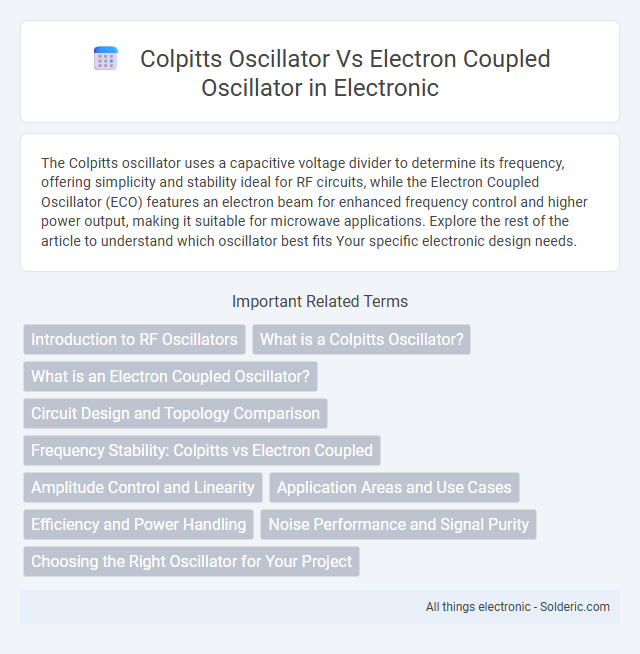 Colpitts Oscillator Vs Electron Coupled Oscillator in Electronic

The Colpitts oscillator uses a capacitive voltage divider to determine its frequency, offering simplicity and stability ideal for RF circuits, while the Electron Coupled Oscillator (ECO) features an electron beam for enhanced frequency control and higher power output, making it suitable for microwave applications. Explore the rest of the article to understand which oscillator best fits Your specific electronic design needs.

Important Related Terms

Introduction to RF Oscillators

What is a Colpitts Oscillator?

What is an Electron Coupled Oscillator?

Circuit Design and Topology Comparison

Frequency Stability: Colpitts vs Electron Coupled

Amplitude Control and Linearity

Application Areas and Use Cases

Efficiency and Power Handling

Noise Performance and Signal Purity

Choosing the Right Oscillator for Your Project

All things electronic - Solderic.com