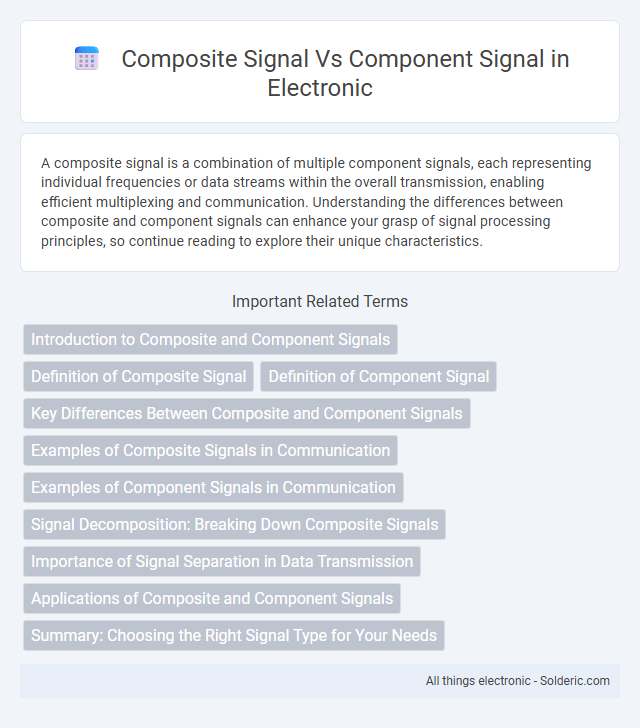 Composite Signal Vs Component Signal in Electronic

A composite signal is a combination of multiple component signals, each representing individual frequencies or data streams within the overall transmission, enabling efficient multiplexing and communication. Understanding the differences between composite and component signals can enhance your grasp of signal processing principles, so continue reading to explore their unique characteristics.

Important Related Terms

Introduction to Composite and Component Signals

Definition of Composite Signal

Definition of Component Signal

Key Differences Between Composite and Component Signals

Examples of Composite Signals in Communication

Examples of Component Signals in Communication

Signal Decomposition: Breaking Down Composite Signals

Importance of Signal Separation in Data Transmission

Applications of Composite and Component Signals

Summary: Choosing the Right Signal Type for Your Needs

All things electronic - Solderic.com