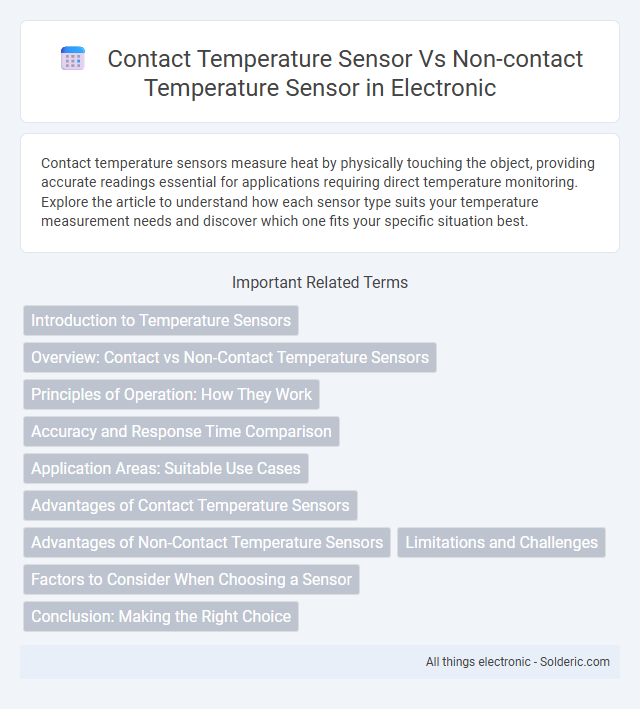 Contact Temperature Sensor Vs Non-contact Temperature Sensor in Electronic

Contact temperature sensors measure heat by physically touching the object, providing accurate readings essential for applications requiring direct temperature monitoring. Explore the article to understand how each sensor type suits your temperature measurement needs and discover which one fits your specific situation best.

Important Related Terms

Introduction to Temperature Sensors

Overview: Contact vs Non-Contact Temperature Sensors

Principles of Operation: How They Work

Accuracy and Response Time Comparison

Application Areas: Suitable Use Cases

Advantages of Contact Temperature Sensors

Advantages of Non-Contact Temperature Sensors

Limitations and Challenges

Factors to Consider When Choosing a Sensor

Conclusion: Making the Right Choice

All things electronic - Solderic.com