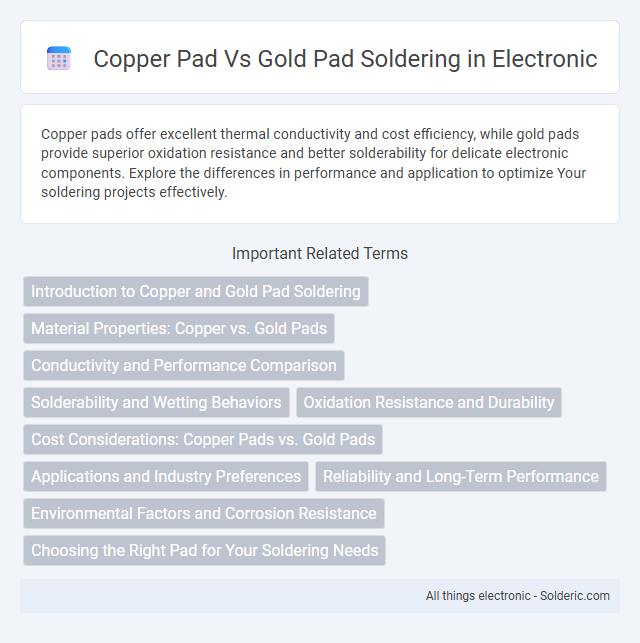 Copper Pad Vs Gold Pad Soldering in Electronic

Copper pads offer excellent thermal conductivity and cost efficiency, while gold pads provide superior oxidation resistance and better solderability for delicate electronic components. Explore the differences in performance and application to optimize Your soldering projects effectively.

Important Related Terms

Introduction to Copper and Gold Pad Soldering

Material Properties: Copper vs. Gold Pads

Conductivity and Performance Comparison

Solderability and Wetting Behaviors

Oxidation Resistance and Durability

Cost Considerations: Copper Pads vs. Gold Pads

Applications and Industry Preferences

Reliability and Long-Term Performance

Environmental Factors and Corrosion Resistance

Choosing the Right Pad for Your Soldering Needs

All things electronic - Solderic.com