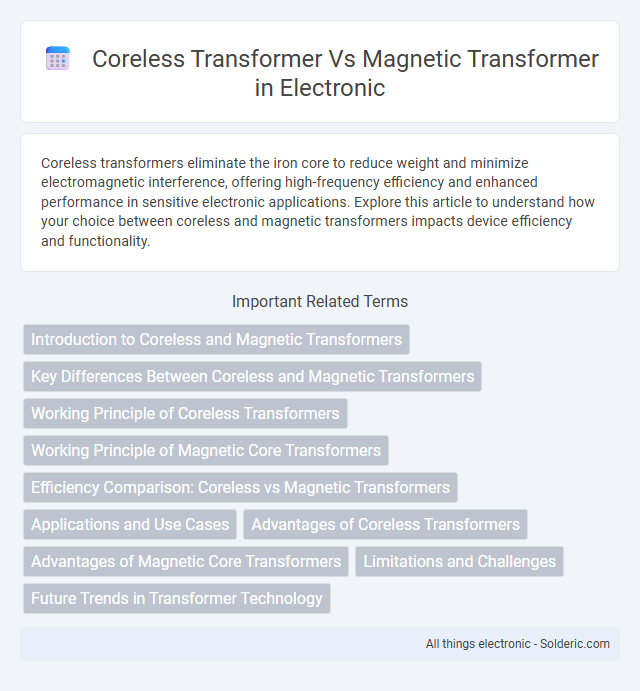 Coreless Transformer Vs Magnetic Transformer in Electronic

Coreless transformers eliminate the iron core to reduce weight and minimize electromagnetic interference, offering high-frequency efficiency and enhanced performance in sensitive electronic applications. Explore this article to understand how your choice between coreless and magnetic transformers impacts device efficiency and functionality.

Important Related Terms

Introduction to Coreless and Magnetic Transformers

Key Differences Between Coreless and Magnetic Transformers

Working Principle of Coreless Transformers

Working Principle of Magnetic Core Transformers

Efficiency Comparison: Coreless vs Magnetic Transformers

Applications and Use Cases

Advantages of Coreless Transformers

Advantages of Magnetic Core Transformers

Limitations and Challenges

Future Trends in Transformer Technology

All things electronic - Solderic.com