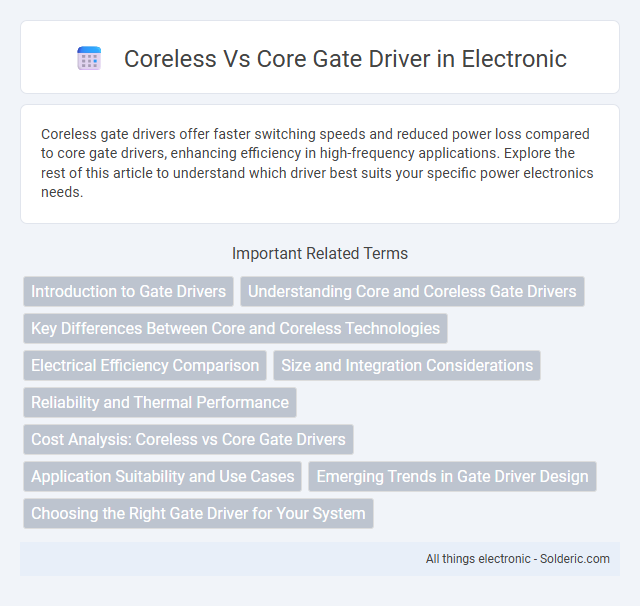 Coreless Vs Core Gate Driver in Electronic

Coreless gate drivers offer faster switching speeds and reduced power loss compared to core gate drivers, enhancing efficiency in high-frequency applications. Explore the rest of this article to understand which driver best suits your specific power electronics needs.

Important Related Terms

Introduction to Gate Drivers
Understanding Core and Coreless Gate Drivers
Key Differences Between Core and Coreless Technologies
Electrical Efficiency Comparison
Size and Integration Considerations
Reliability and Thermal Performance
Cost Analysis: Coreless vs Core Gate Drivers
Application Suitability and Use Cases
Emerging Trends in Gate Driver Design
Choosing the Right Gate Driver for Your System

All things electronic - Solderic.com