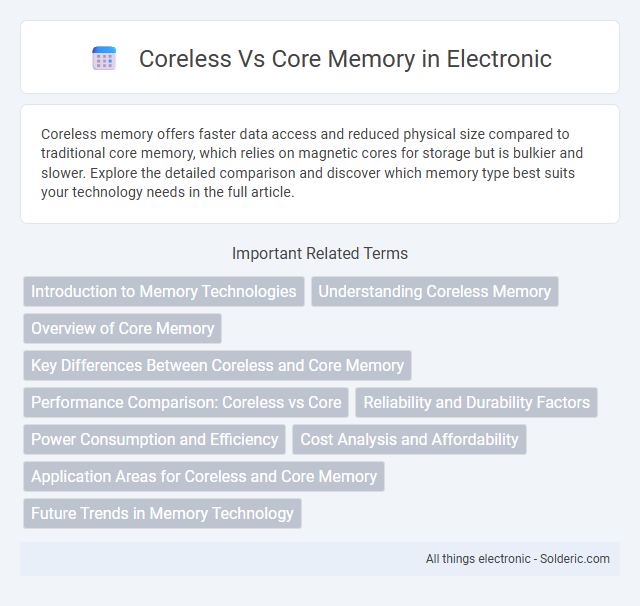 Coreless Vs Core Memory in Electronic

Coreless memory offers faster data access and reduced physical size compared to traditional core memory, which relies on magnetic cores for storage but is bulkier and slower. Explore the detailed comparison and discover which memory type best suits your technology needs in the full article.

Important Related Terms

Introduction to Memory Technologies

Understanding Coreless Memory

Overview of Core Memory

Key Differences Between Coreless and Core Memory

Performance Comparison: Coreless vs Core

Reliability and Durability Factors

Power Consumption and Efficiency

Cost Analysis and Affordability

Application Areas for Coreless and Core Memory

Future Trends in Memory Technology

All things electronic - Solderic.com