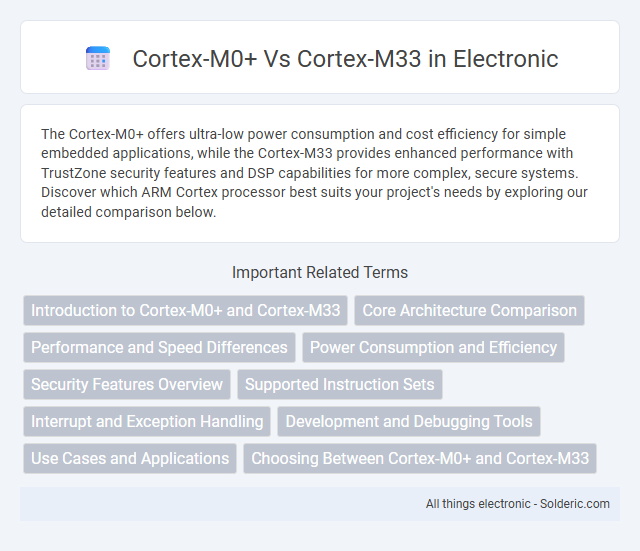 Cortex-M0+ Vs Cortex-M33 in Electronic

The Cortex-M0+ offers ultra-low power consumption and cost efficiency for simple embedded applications, while the Cortex-M33 provides enhanced performance with TrustZone security features and DSP capabilities for more complex, secure systems. Discover which ARM Cortex processor best suits your project's needs by exploring our detailed comparison below.

Important Related Terms

Introduction to Cortex-M0+ and Cortex-M33

Core Architecture Comparison

Performance and Speed Differences

Power Consumption and Efficiency

Security Features Overview

Supported Instruction Sets

Interrupt and Exception Handling

Development and Debugging Tools

Use Cases and Applications

Choosing Between Cortex-M0+ and Cortex-M33

All things electronic - Solderic.com