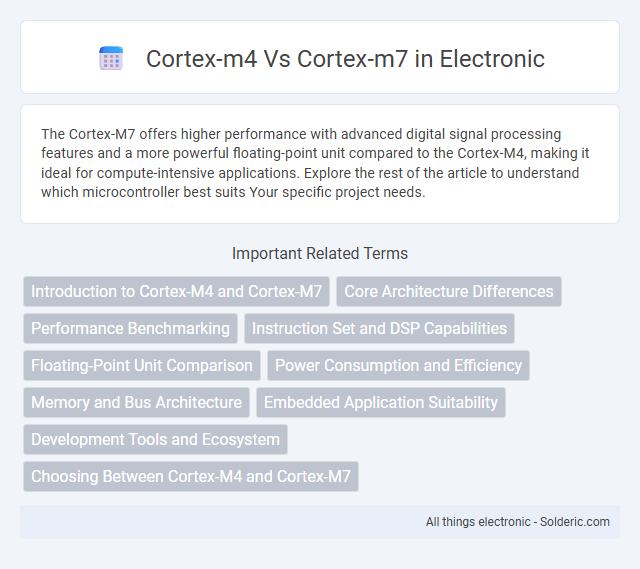 Cortex-m4 Vs Cortex-m7 in Electronic

The Cortex-M7 offers higher performance with advanced digital signal processing features and a more powerful floating-point unit compared to the Cortex-M4, making it ideal for compute-intensive applications. Explore the rest of the article to understand which microcontroller best suits Your specific project needs.

Important Related Terms

Introduction to Cortex-M4 and Cortex-M7

Core Architecture Differences

Performance Benchmarking

Instruction Set and DSP Capabilities

Floating-Point Unit Comparison

Power Consumption and Efficiency

Memory and Bus Architecture

Embedded Application Suitability

Development Tools and Ecosystem

Choosing Between Cortex-M4 and Cortex-M7

All things electronic - Solderic.com