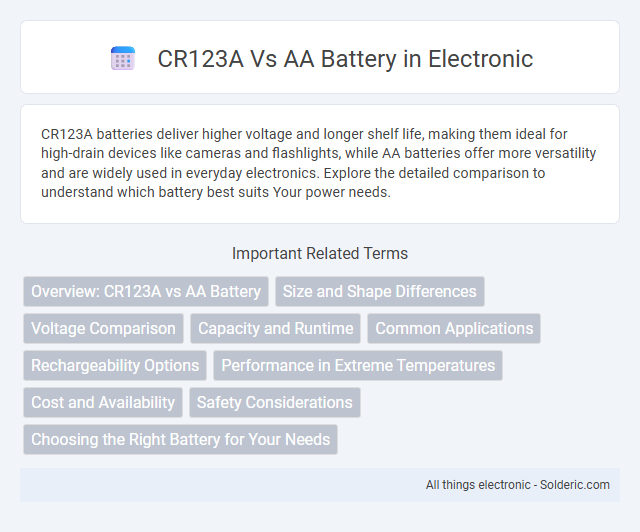 CR123A Vs AA Battery in Electronic

CR123A batteries deliver higher voltage and longer shelf life, making them ideal for high-drain devices like cameras and flashlights, while AA batteries offer more versatility and are widely used in everyday electronics. Explore the detailed comparison to understand which battery best suits Your power needs.

Important Related Terms

Overview: CR123A vs AA Battery

Size and Shape Differences

Voltage Comparison

Capacity and Runtime

Common Applications

Rechargeability Options

Performance in Extreme Temperatures

Cost and Availability

Safety Considerations

Choosing the Right Battery for Your Needs

All things electronic - Solderic.com