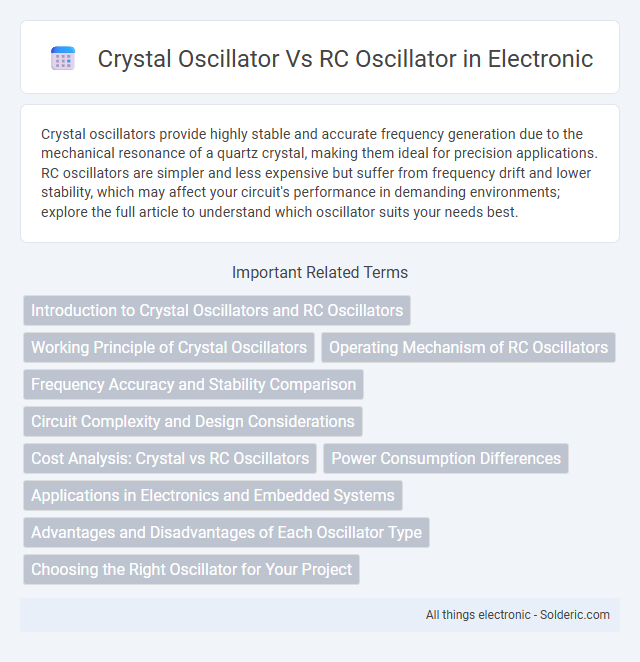 Crystal Oscillator Vs RC Oscillator in Electronic

Crystal oscillators provide highly stable and accurate frequency generation due to the mechanical resonance of a quartz crystal, making them ideal for precision applications. RC oscillators are simpler and less expensive but suffer from frequency drift and lower stability, which may affect your circuit's performance in demanding environments; explore the full article to understand which oscillator suits your needs best.

Important Related Terms

Introduction to Crystal Oscillators and RC Oscillators

Working Principle of Crystal Oscillators

Operating Mechanism of RC Oscillators

Frequency Accuracy and Stability Comparison

Circuit Complexity and Design Considerations

Cost Analysis: Crystal vs RC Oscillators

Power Consumption Differences

Applications in Electronics and Embedded Systems

Advantages and Disadvantages of Each Oscillator Type

Choosing the Right Oscillator for Your Project

All things electronic - Solderic.com