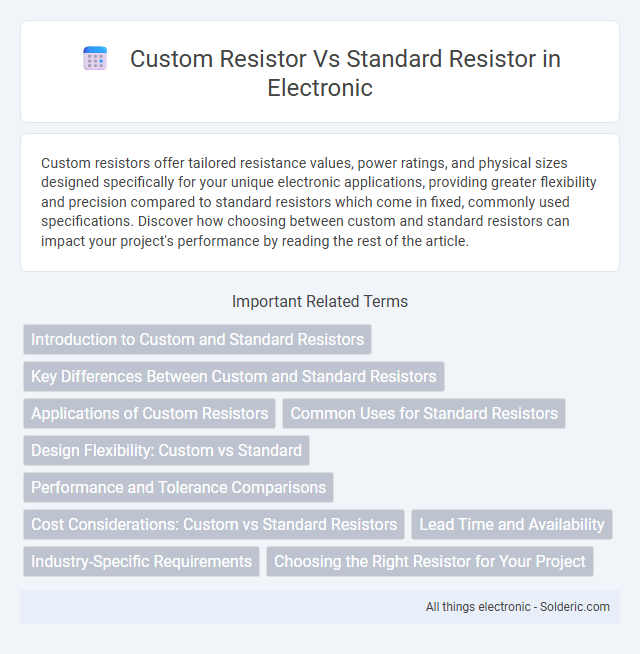 Custom Resistor Vs Standard Resistor in Electronic

Custom resistors offer tailored resistance values, power ratings, and physical sizes designed specifically for your unique electronic applications, providing greater flexibility and precision compared to standard resistors which come in fixed, commonly used specifications. Discover how choosing between custom and standard resistors can impact your project's performance by reading the rest of the article.

Important Related Terms

Introduction to Custom and Standard Resistors

Key Differences Between Custom and Standard Resistors

Applications of Custom Resistors

Common Uses for Standard Resistors

Design Flexibility: Custom vs Standard

Performance and Tolerance Comparisons

Cost Considerations: Custom vs Standard Resistors

Lead Time and Availability

Industry-Specific Requirements

Choosing the Right Resistor for Your Project

All things electronic - Solderic.com