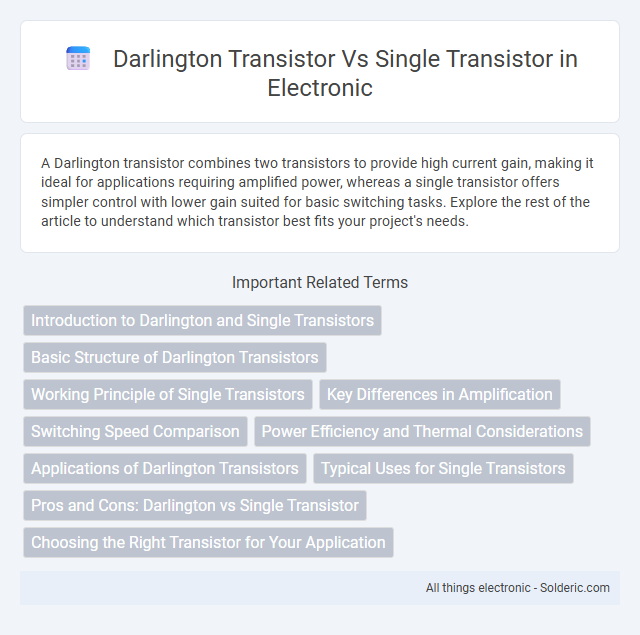 Darlington Transistor Vs Single Transistor in Electronic

A Darlington transistor combines two transistors to provide high current gain, making it ideal for applications requiring amplified power, whereas a single transistor offers simpler control with lower gain suited for basic switching tasks. Explore the rest of the article to understand which transistor best fits your project's needs.

Important Related Terms

Introduction to Darlington and Single Transistors

Basic Structure of Darlington Transistors

Working Principle of Single Transistors

Key Differences in Amplification

Switching Speed Comparison

Power Efficiency and Thermal Considerations

Applications of Darlington Transistors

Typical Uses for Single Transistors

Pros and Cons: Darlington vs Single Transistor

Choosing the Right Transistor for Your Application

All things electronic - Solderic.com