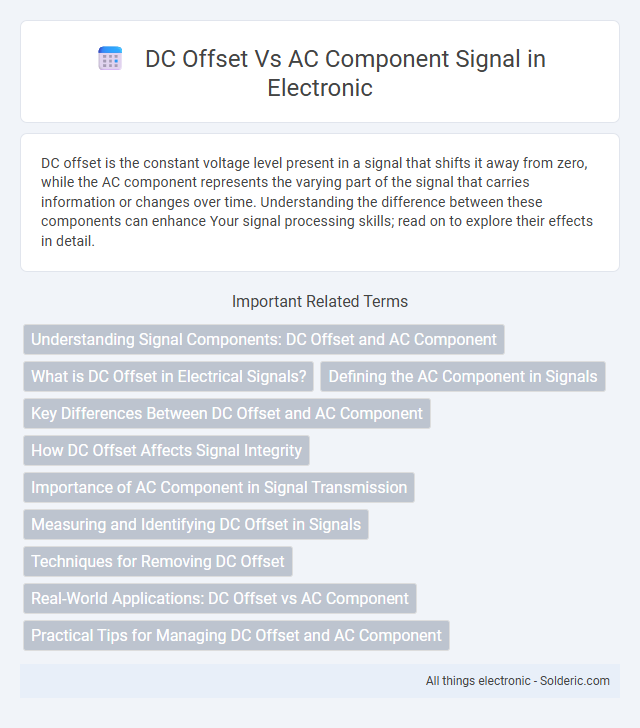 DC Offset Vs AC Component Signal in Electronic

DC offset is the constant voltage level present in a signal that shifts it away from zero, while the AC component represents the varying part of the signal that carries information or changes over time. Understanding the difference between these components can enhance Your signal processing skills; read on to explore their effects in detail.

Important Related Terms

Understanding Signal Components: DC Offset and AC Component

What is DC Offset in Electrical Signals?

Defining the AC Component in Signals

Key Differences Between DC Offset and AC Component

How DC Offset Affects Signal Integrity

Importance of AC Component in Signal Transmission

Measuring and Identifying DC Offset in Signals

Techniques for Removing DC Offset

Real-World Applications: DC Offset vs AC Component

Practical Tips for Managing DC Offset and AC Component

All things electronic - Solderic.com