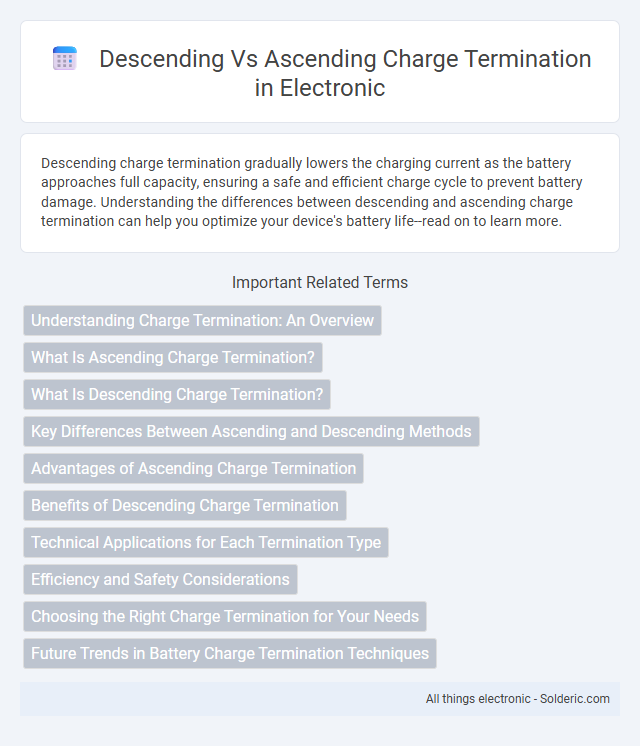 Descending Vs Ascending Charge Termination in Electronic

Descending charge termination gradually lowers the charging current as the battery approaches full capacity, ensuring a safe and efficient charge cycle to prevent battery damage. Understanding the differences between descending and ascending charge termination can help you optimize your device's battery life--read on to learn more.

Important Related Terms

Understanding Charge Termination: An Overview

What Is Ascending Charge Termination?

What Is Descending Charge Termination?

Key Differences Between Ascending and Descending Methods

Advantages of Ascending Charge Termination

Benefits of Descending Charge Termination

Technical Applications for Each Termination Type

Efficiency and Safety Considerations

Choosing the Right Charge Termination for Your Needs

Future Trends in Battery Charge Termination Techniques

All things electronic - Solderic.com