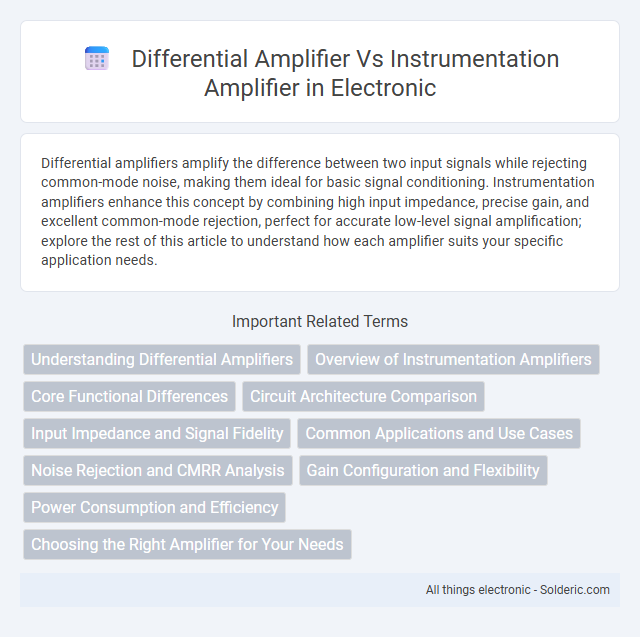 Differential Amplifier Vs Instrumentation Amplifier in Electronic

Differential amplifiers amplify the difference between two input signals while rejecting common-mode noise, making them ideal for basic signal conditioning. Instrumentation amplifiers enhance this concept by combining high input impedance, precise gain, and excellent common-mode rejection, perfect for accurate low-level signal amplification; explore the rest of this article to understand how each amplifier suits your specific application needs.

Important Related Terms

Understanding Differential Amplifiers
Overview of Instrumentation Amplifiers
Core Functional Differences
Circuit Architecture Comparison
Input Impedance and Signal Fidelity
Common Applications and Use Cases
Noise Rejection and CMRR Analysis
Gain Configuration and Flexibility
Power Consumption and Efficiency
Choosing the Right Amplifier for Your Needs

All things electronic - Solderic.com