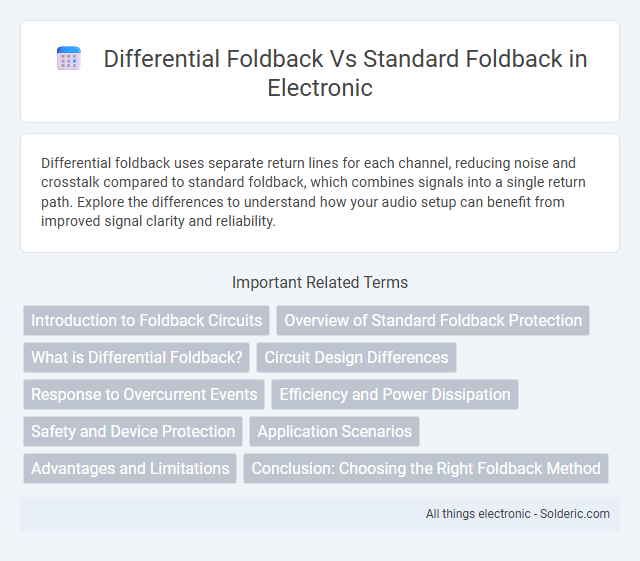 Differential Foldback Vs Standard Foldback in Electronic

Differential foldback uses separate return lines for each channel, reducing noise and crosstalk compared to standard foldback, which combines signals into a single return path. Explore the differences to understand how your audio setup can benefit from improved signal clarity and reliability.

Important Related Terms

Introduction to Foldback Circuits

Overview of Standard Foldback Protection

What is Differential Foldback?

Circuit Design Differences

Response to Overcurrent Events

Efficiency and Power Dissipation

Safety and Device Protection

Application Scenarios

Advantages and Limitations

Conclusion: Choosing the Right Foldback Method

All things electronic - Solderic.com