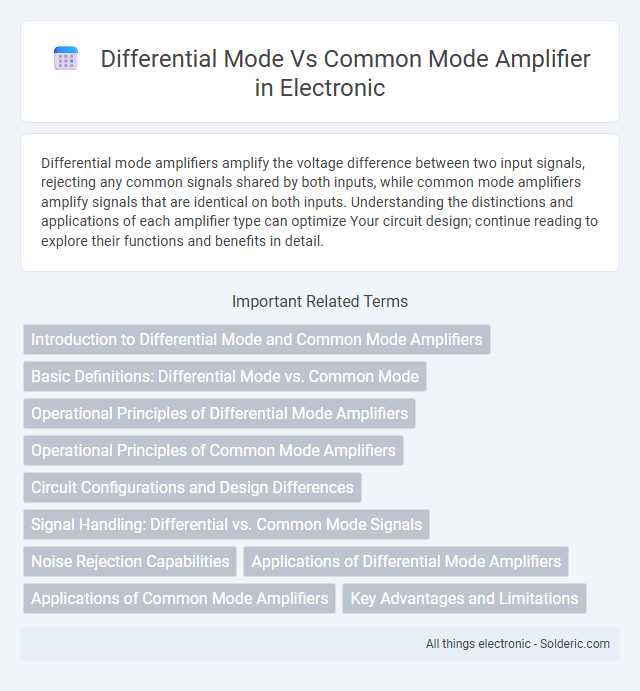 Differential Mode Vs Common Mode Amplifier in Electronic

Differential mode amplifiers amplify the voltage difference between two input signals, rejecting any common signals shared by both inputs, while common mode amplifiers amplify signals that are identical on both inputs. Understanding the distinctions and applications of each amplifier type can optimize Your circuit design; continue reading to explore their functions and benefits in detail.

Important Related Terms

Introduction to Differential Mode and Common Mode Amplifiers

Basic Definitions: Differential Mode vs. Common Mode

Operational Principles of Differential Mode Amplifiers

Operational Principles of Common Mode Amplifiers

Circuit Configurations and Design Differences

Signal Handling: Differential vs. Common Mode Signals

Noise Rejection Capabilities

Applications of Differential Mode Amplifiers

Applications of Common Mode Amplifiers

Key Advantages and Limitations

All things electronic - Solderic.com