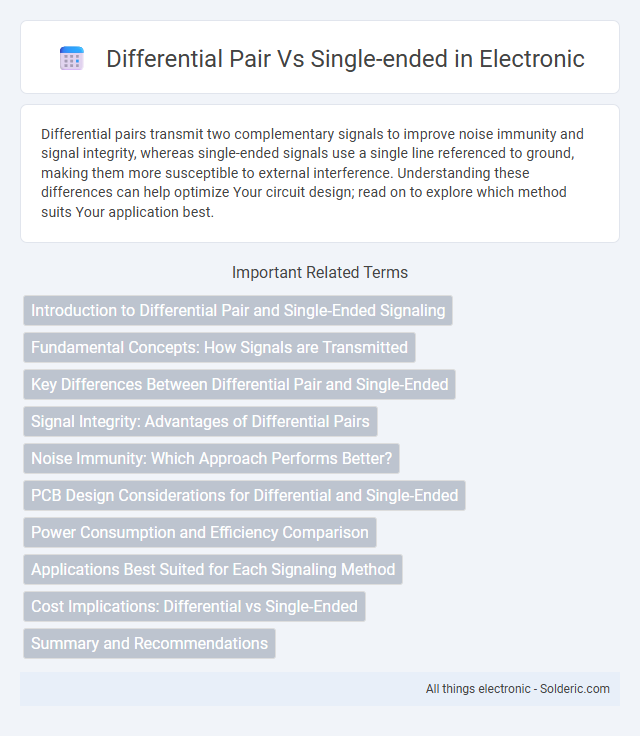 Differential Pair Vs Single-ended in Electronic

Differential pairs transmit two complementary signals to improve noise immunity and signal integrity, whereas single-ended signals use a single line referenced to ground, making them more susceptible to external interference. Understanding these differences can help optimize Your circuit design; read on to explore which method suits Your application best.

Important Related Terms

Introduction to Differential Pair and Single-Ended Signaling

Fundamental Concepts: How Signals are Transmitted

Key Differences Between Differential Pair and Single-Ended

Signal Integrity: Advantages of Differential Pairs

Noise Immunity: Which Approach Performs Better?

PCB Design Considerations for Differential and Single-Ended

Power Consumption and Efficiency Comparison

Applications Best Suited for Each Signaling Method

Cost Implications: Differential vs Single-Ended

Summary and Recommendations

All things electronic - Solderic.com