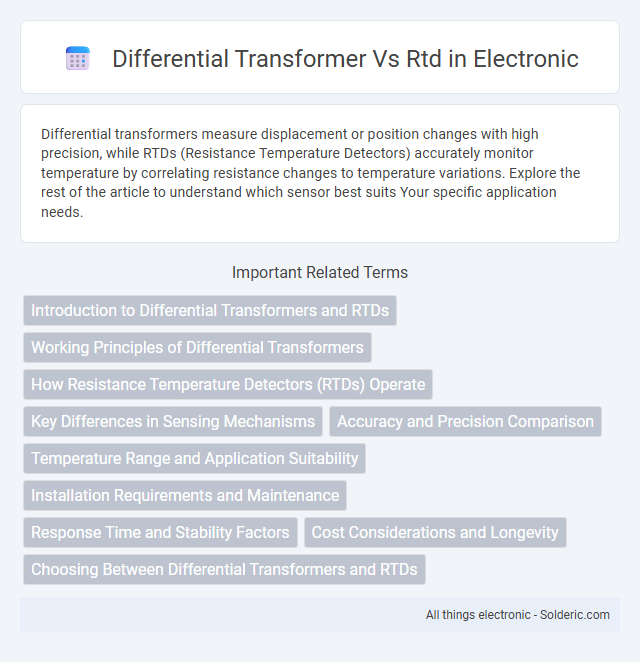 Differential Transformer Vs Rtd in Electronic

Differential transformers measure displacement or position changes with high precision, while RTDs (Resistance Temperature Detectors) accurately monitor temperature by correlating resistance changes to temperature variations. Explore the rest of the article to understand which sensor best suits Your specific application needs.

Important Related Terms

Introduction to Differential Transformers and RTDs

Working Principles of Differential Transformers

How Resistance Temperature Detectors (RTDs) Operate

Key Differences in Sensing Mechanisms

Accuracy and Precision Comparison

Temperature Range and Application Suitability

Installation Requirements and Maintenance

Response Time and Stability Factors

Cost Considerations and Longevity

Choosing Between Differential Transformers and RTDs

All things electronic - Solderic.com