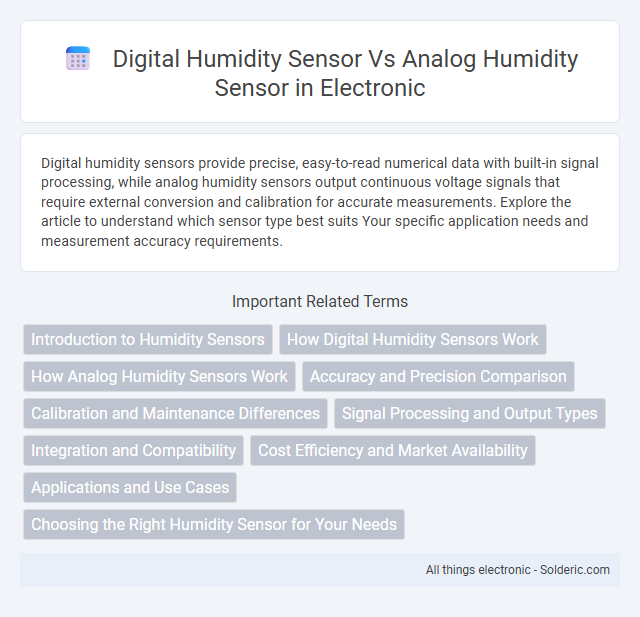 Digital Humidity Sensor Vs Analog Humidity Sensor in Electronic

Digital humidity sensors provide precise, easy-to-read numerical data with built-in signal processing, while analog humidity sensors output continuous voltage signals that require external conversion and calibration for accurate measurements. Explore the article to understand which sensor type best suits Your specific application needs and measurement accuracy requirements.

Important Related Terms

Introduction to Humidity Sensors

How Digital Humidity Sensors Work

How Analog Humidity Sensors Work

Accuracy and Precision Comparison

Calibration and Maintenance Differences

Signal Processing and Output Types

Integration and Compatibility

Cost Efficiency and Market Availability

Applications and Use Cases

Choosing the Right Humidity Sensor for Your Needs

All things electronic - Solderic.com