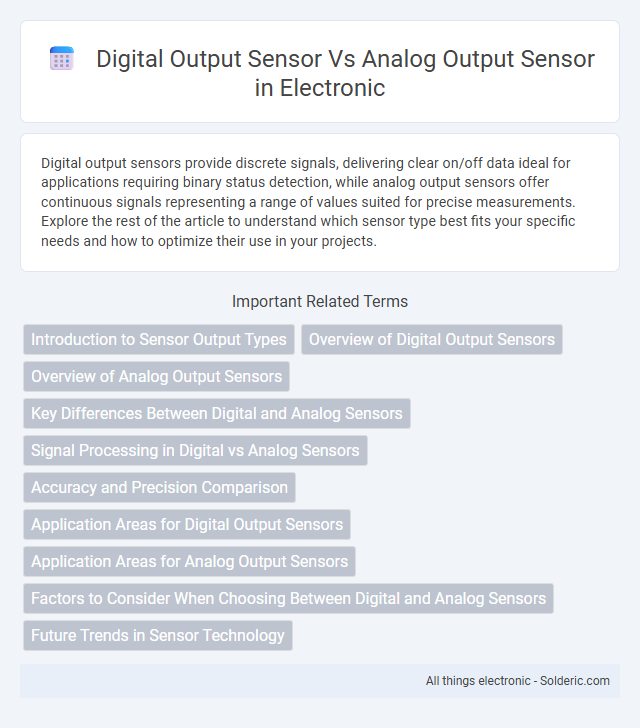 Digital Output Sensor Vs Analog Output Sensor in Electronic

Digital output sensors provide discrete signals, delivering clear on/off data ideal for applications requiring binary status detection, while analog output sensors offer continuous signals representing a range of values suited for precise measurements. Explore the rest of the article to understand which sensor type best fits your specific needs and how to optimize their use in your projects.

Important Related Terms

Introduction to Sensor Output Types

Overview of Digital Output Sensors

Overview of Analog Output Sensors

Key Differences Between Digital and Analog Sensors

Signal Processing in Digital vs Analog Sensors

Accuracy and Precision Comparison

Application Areas for Digital Output Sensors

Application Areas for Analog Output Sensors

Factors to Consider When Choosing Between Digital and Analog Sensors

Future Trends in Sensor Technology

All things electronic - Solderic.com